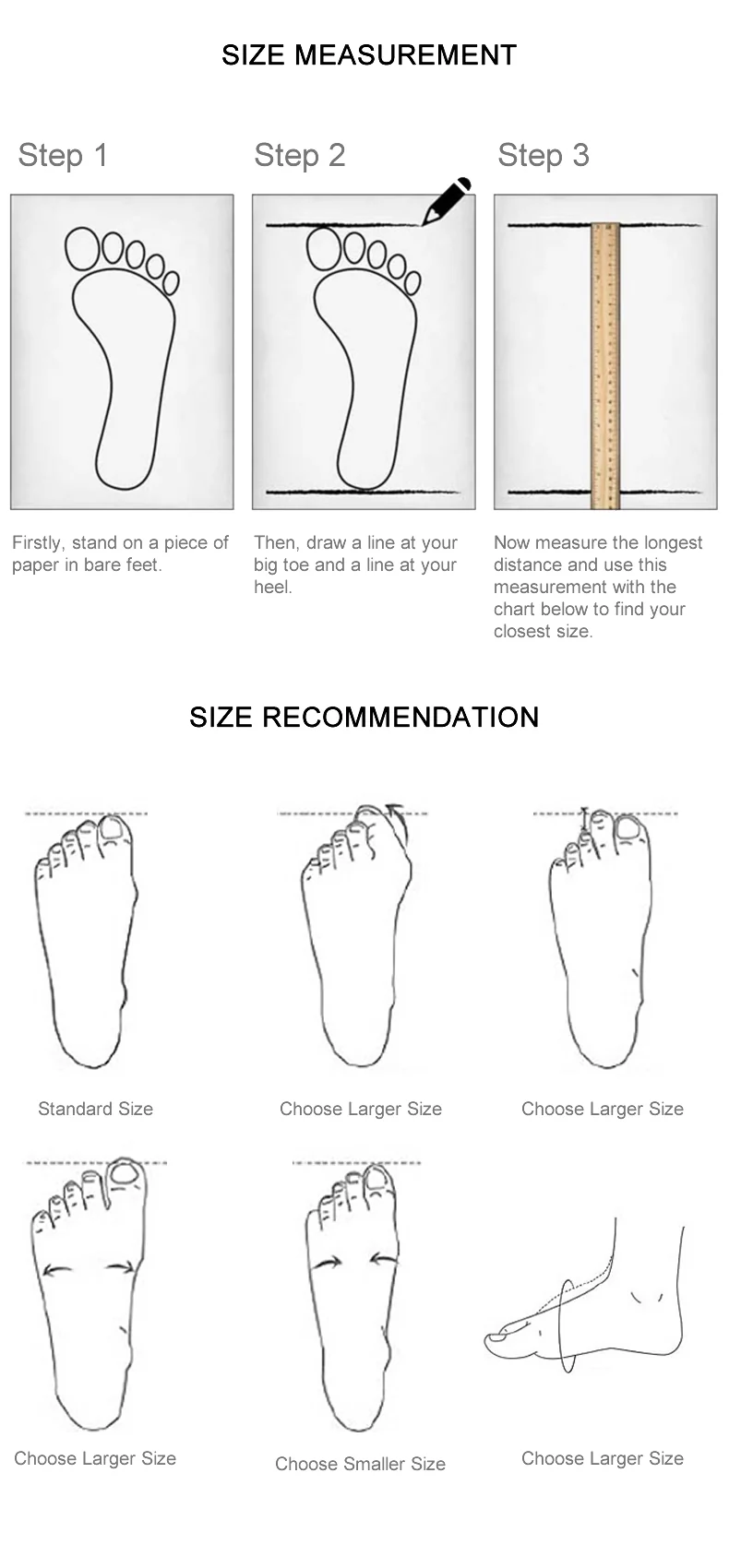 SIZE MEASUREMENT

Step 1

Firstly, stand on a piece of paper in bare feet.

Step 2

Then, draw a line at your big toe and a line at your heel.

Step 3

Now measure the longest distance and use this measurement with the chart below to find your closest size.

SIZE RECOMMENDATION

Standard Size

Choose Larger Size

Choose Larger Size

Choose Larger Size

Choose Smaller Size

Choose Larger Size