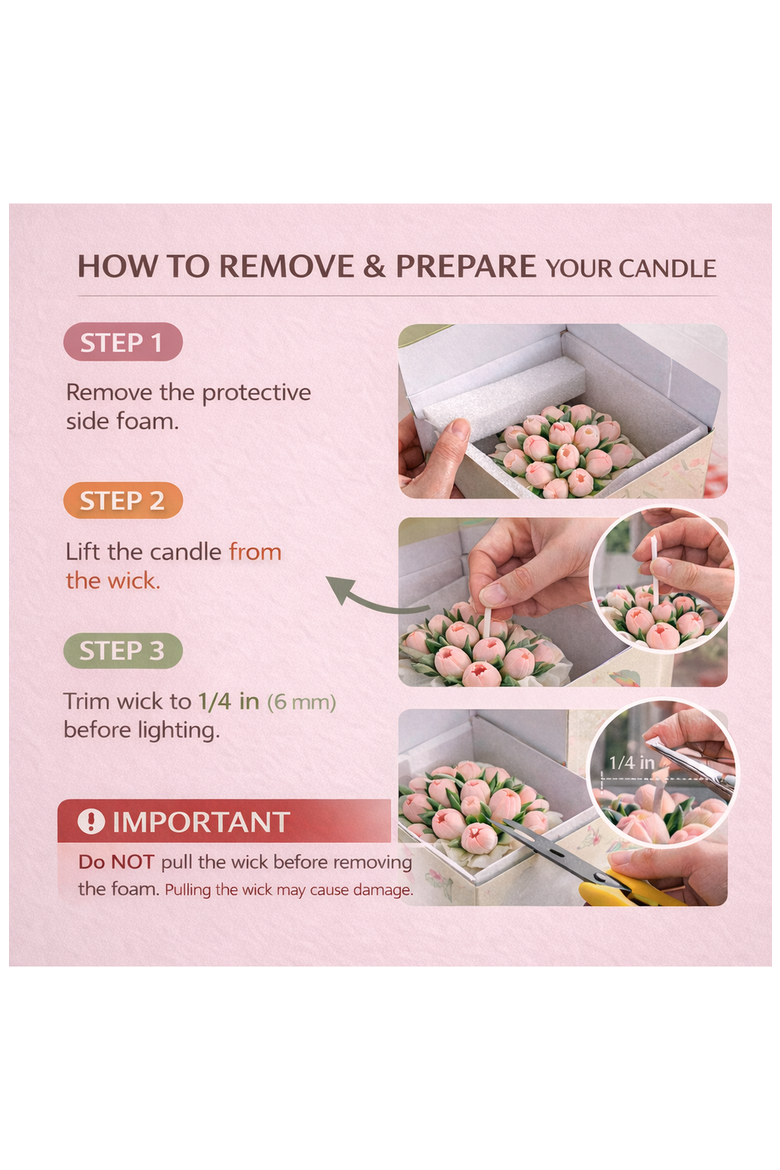 HOW TO REMOVE & PREPARE YOUR CANDLE

STEP 1

Remove the protective side foam.

STEP 2

Lift the candle from the wick.

STEP 3

Trim wick to 1/4 in (6 mm) before lighting.

1/4 in

IMPORTANT

Do NOT pull the wick before removing the foam. Pulling the wick may cause damage.